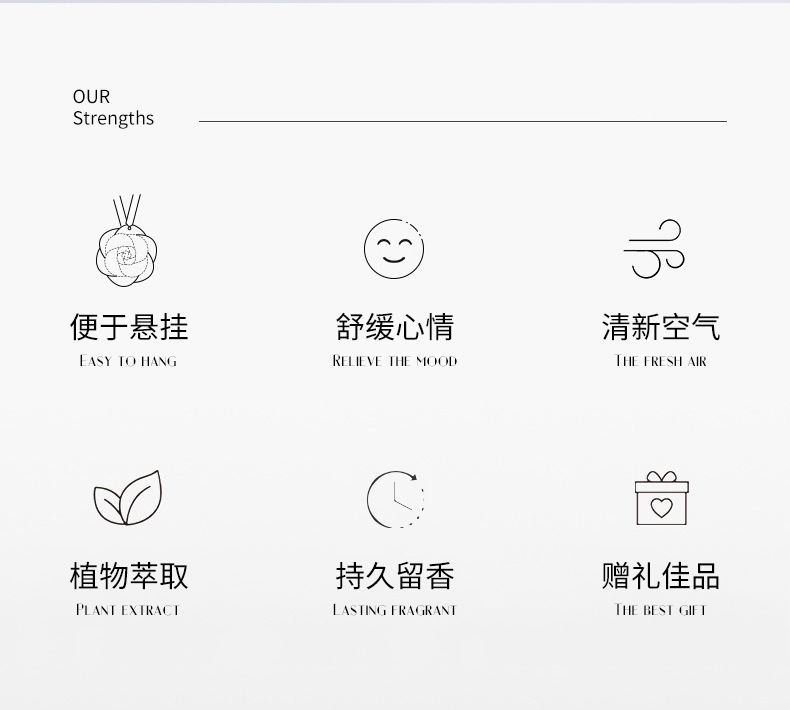 OUR
Strengths

便于悬挂
EASY TO HANG

舒缓心情
RELIEVE THE MOOD

清新空气
THE FRESH AIR

植物萃取
PLANT EXTRACT

持久留香
LASTING FRAGRANT

赠礼佳品
THE BEST GIFT