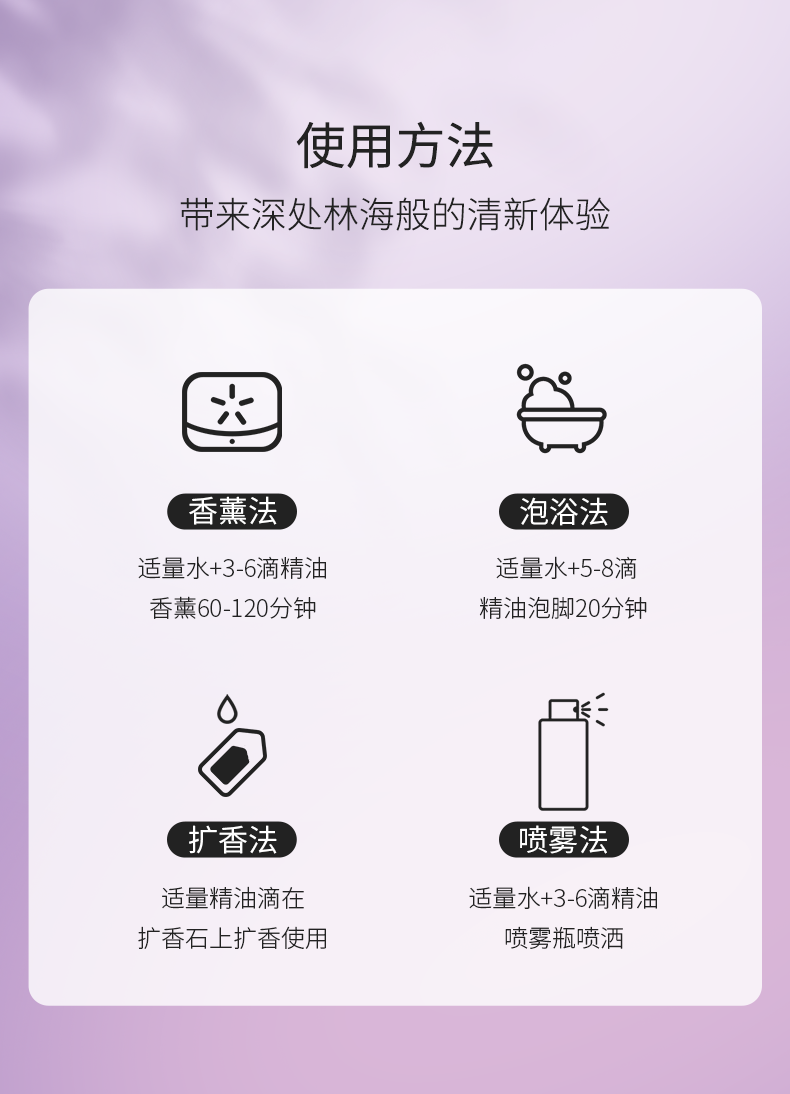 使用方法

带来深处林海般的清新体验

香薰法

适量水+3-6滴精油
香薰60-120分钟

泡浴法

适量水+5-8滴
精油泡脚20分钟

扩香法

适量精油滴在
扩香石上扩香使用

喷雾法

适量水+3-6滴精油
喷雾瓶喷洒