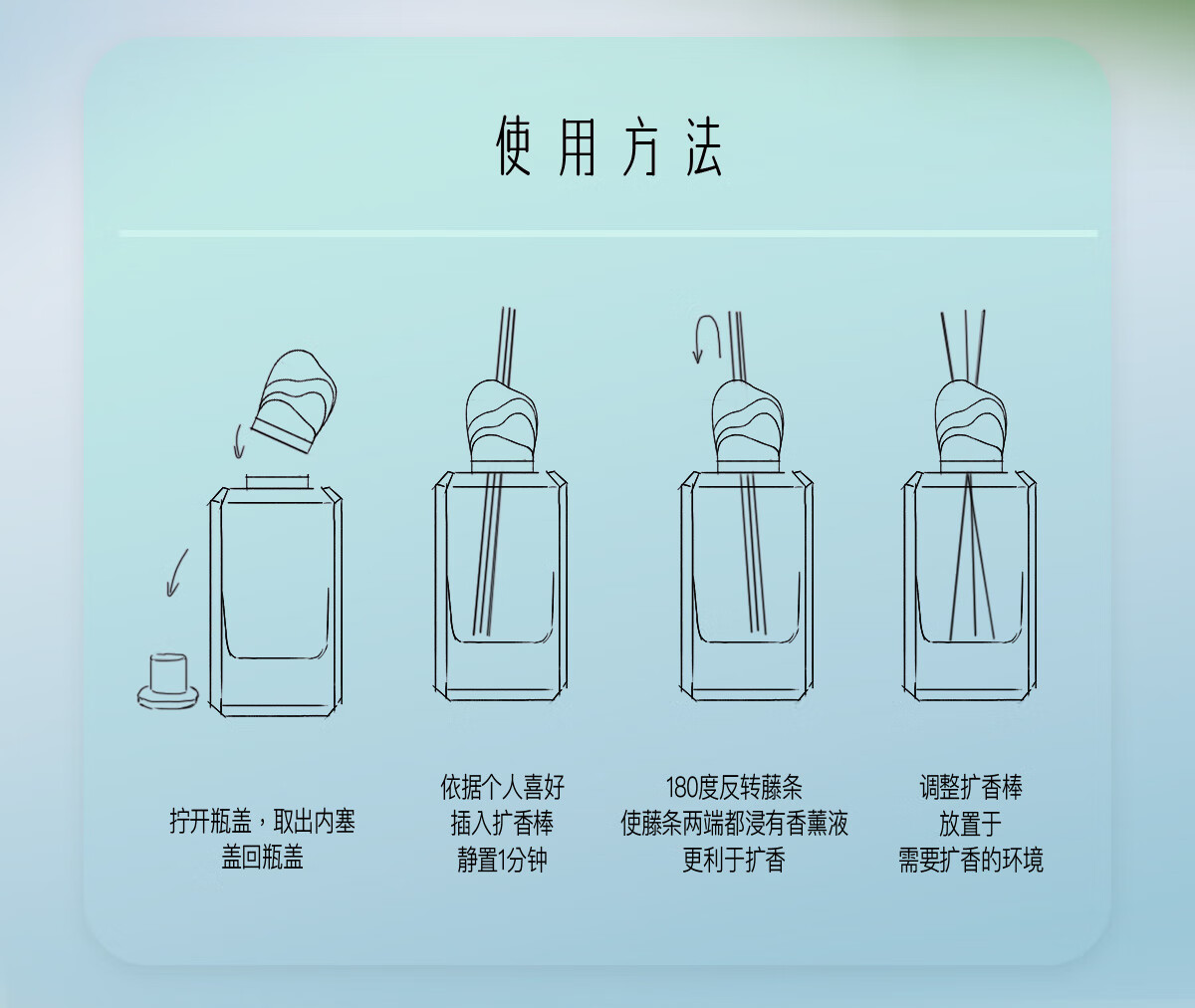 使用方法

拧开瓶盖，取出内塞
盖回瓶盖

依据个人喜好
插入扩香棒
静置1分钟

180度反转藤条
使藤条两端都浸有香薰液
更利于扩香

调整扩香棒
放置于
需要扩香的环境