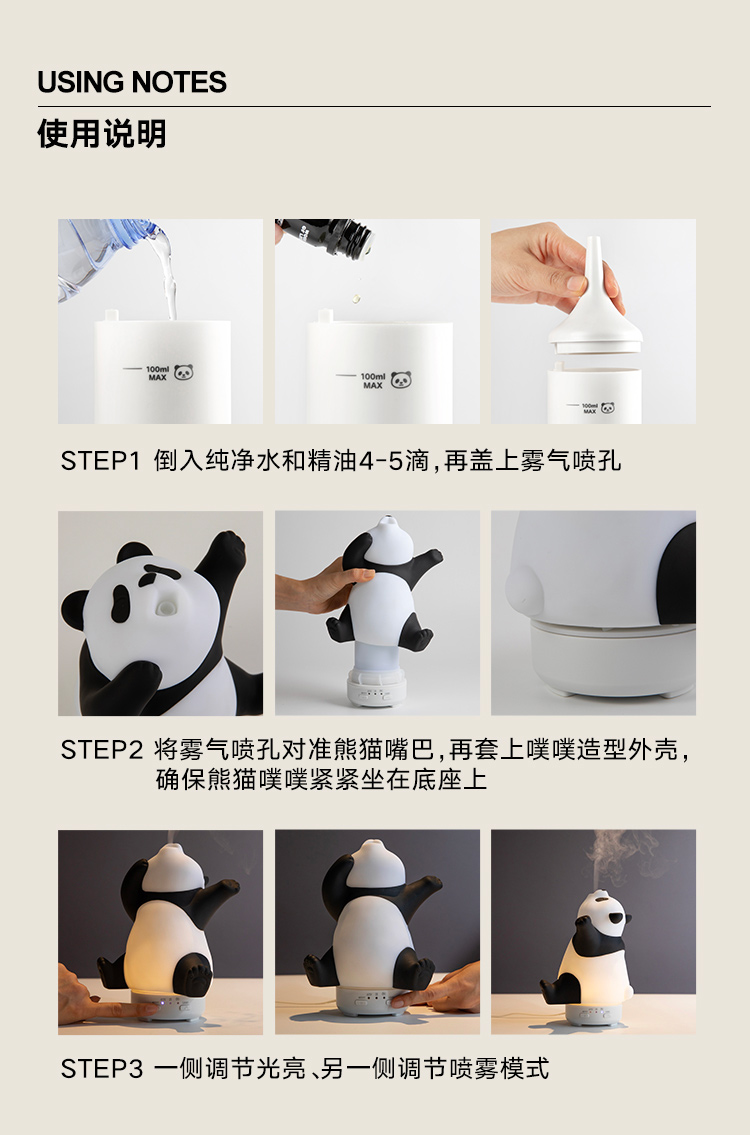 USING NOTES
使用说明

100ml MAX

100ml MAX

100ml MAX

STEP1 倒入纯净水和精油4-5滴,再盖上雾气喷孔

STEP2 将雾气喷孔对准熊猫嘴巴,再套上噗噗造型外壳,确保熊猫噗噗紧紧坐在底座上

STEP3 一侧调节光亮、另一侧调节喷雾模式